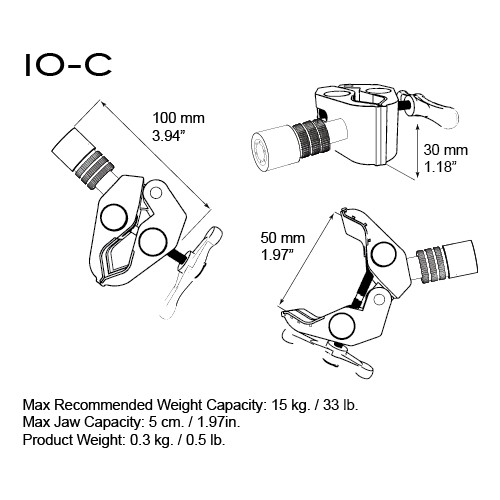 IO-C

100 mm
3.94”

30 mm
1.18”

50 mm
1.97”

Max Recommended Weight Capacity: 15 kg. / 33 lb.
Max Jaw Capacity: 5 cm. / 1.97in.
Product Weight: 0.3 kg. / 0.5 lb.